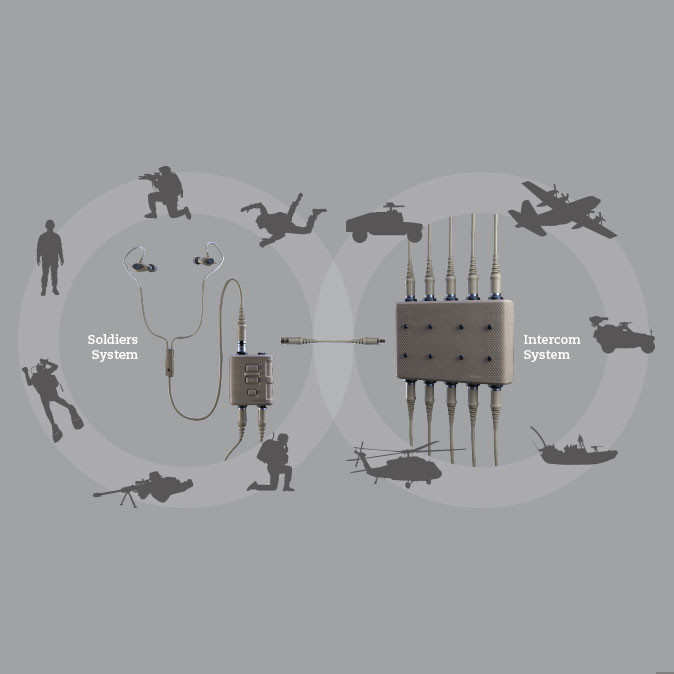 Soldiers System

Intercom System